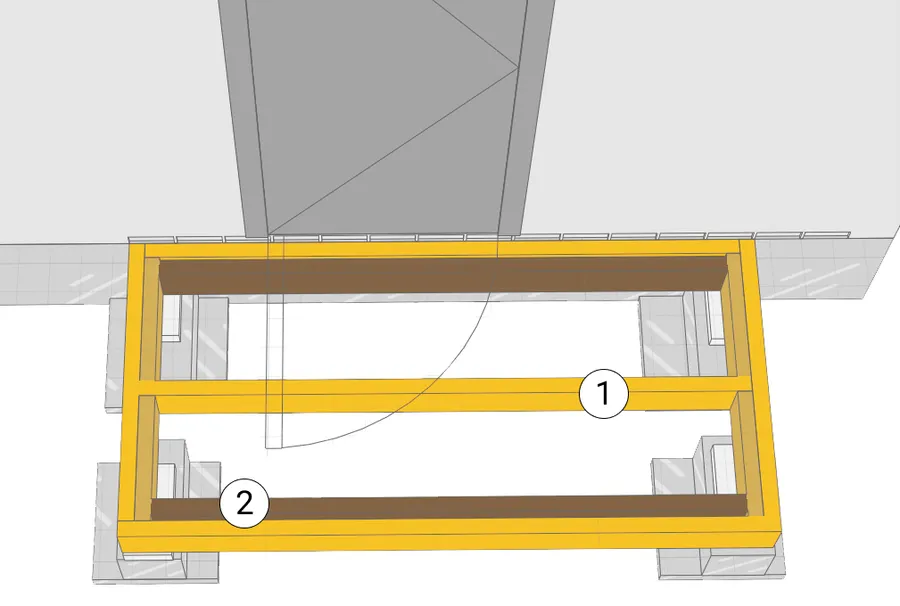 1

2