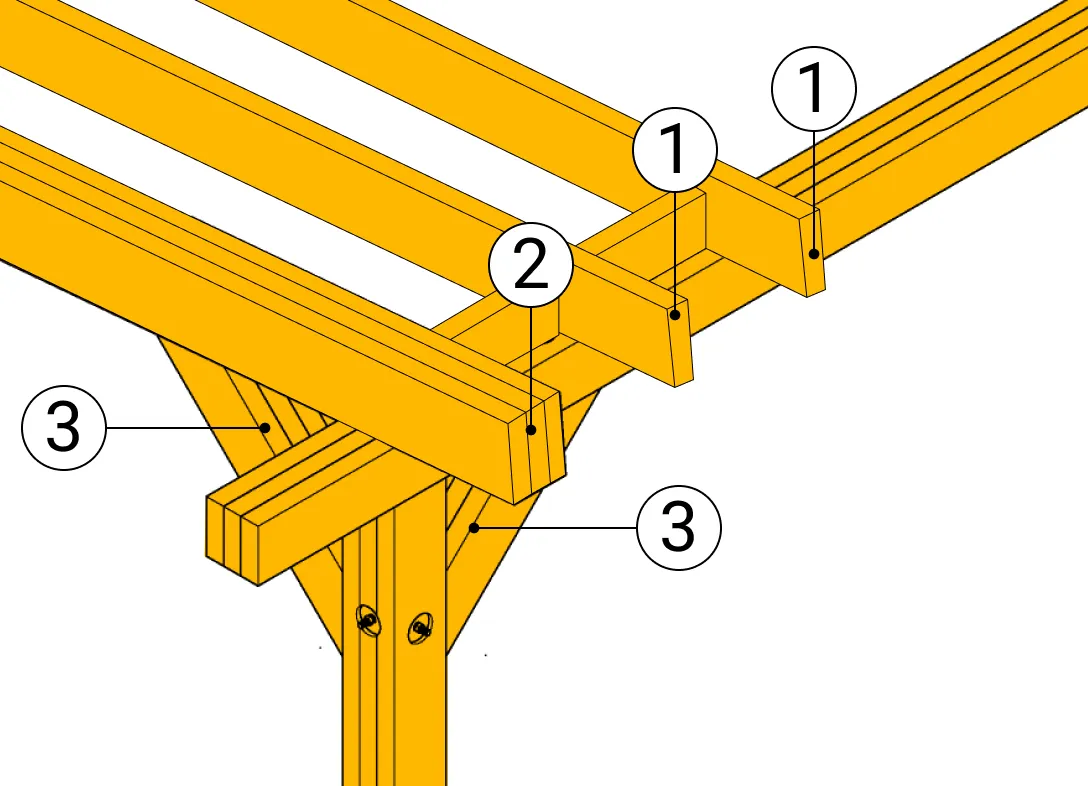 1
1
2
3
3