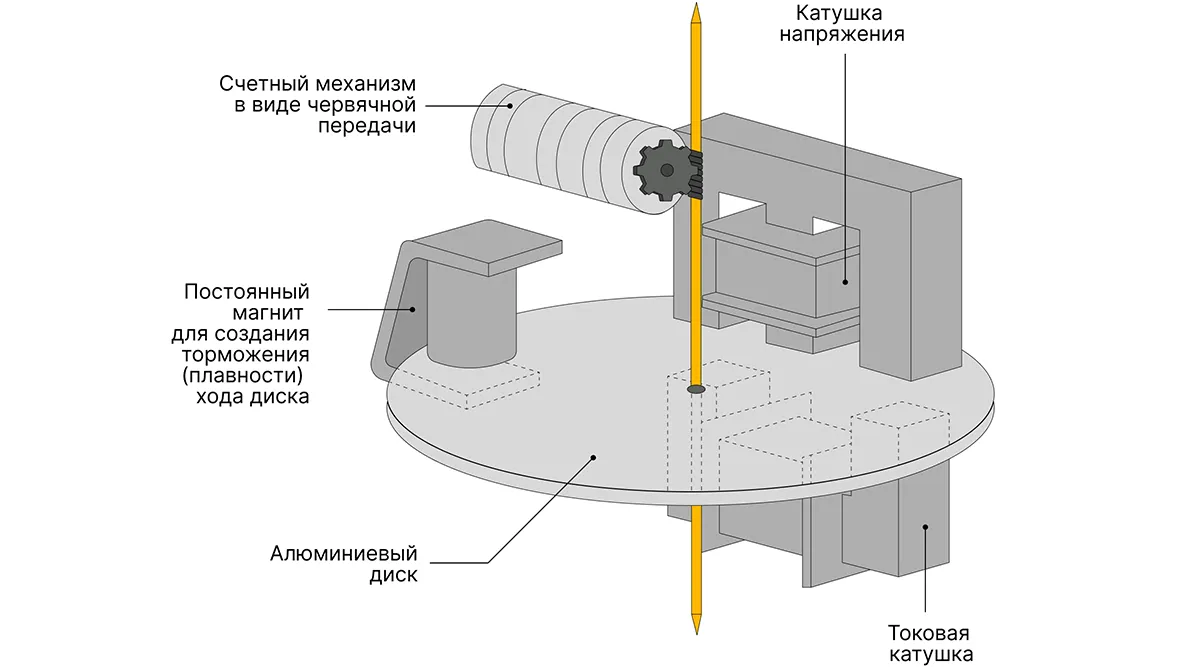 Катушка напряжения

Счетный механизм в виде червячной передачи

Постоянный магнит для создания торможения (плавности) хода диска

Алюминиевый диск

Токовая катушка