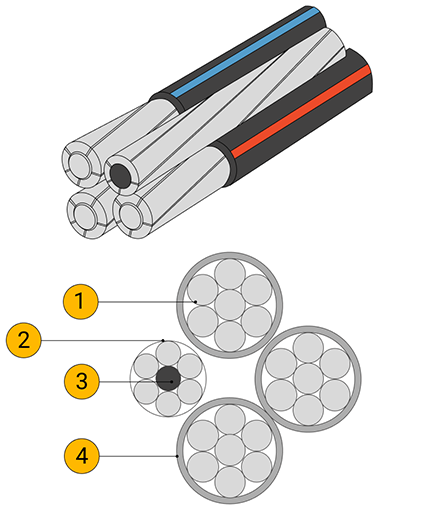 1
2
3
4