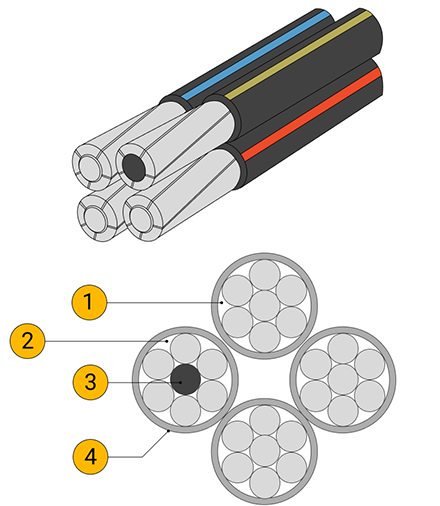 1
2
3
4