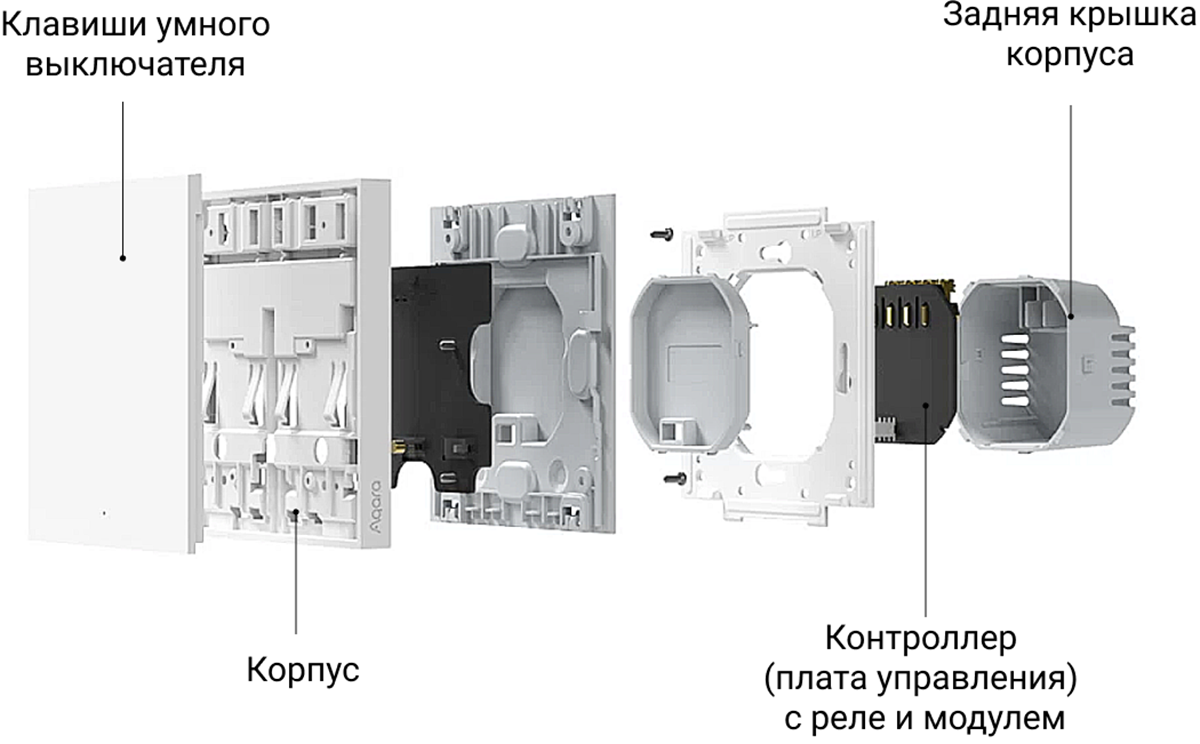 Клавиши умного выключателя

Задняя крышка корпуса

Aqara

Корпус

Контроллер (плата управления) с реле и модулем