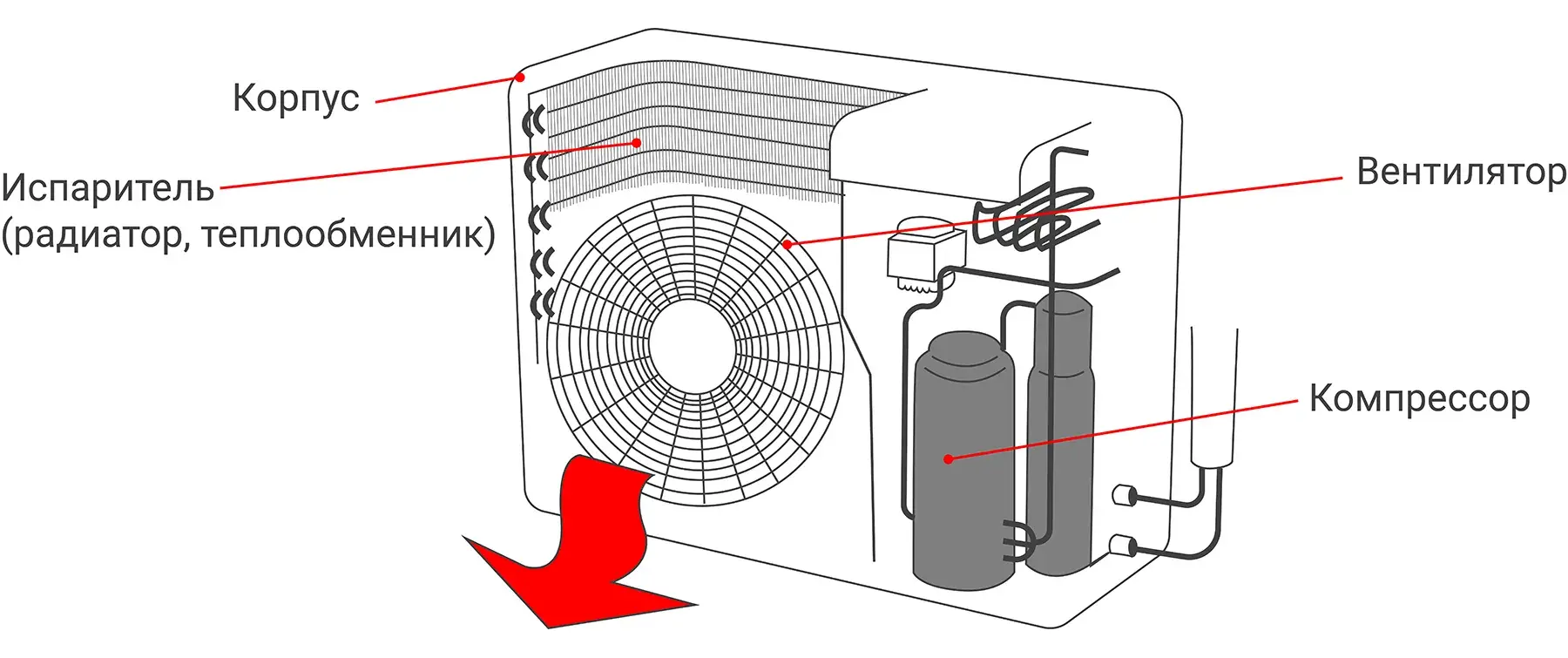 Корпус

Испаритель (радиатор, теплообменник)

Вентилятор

Компрессор