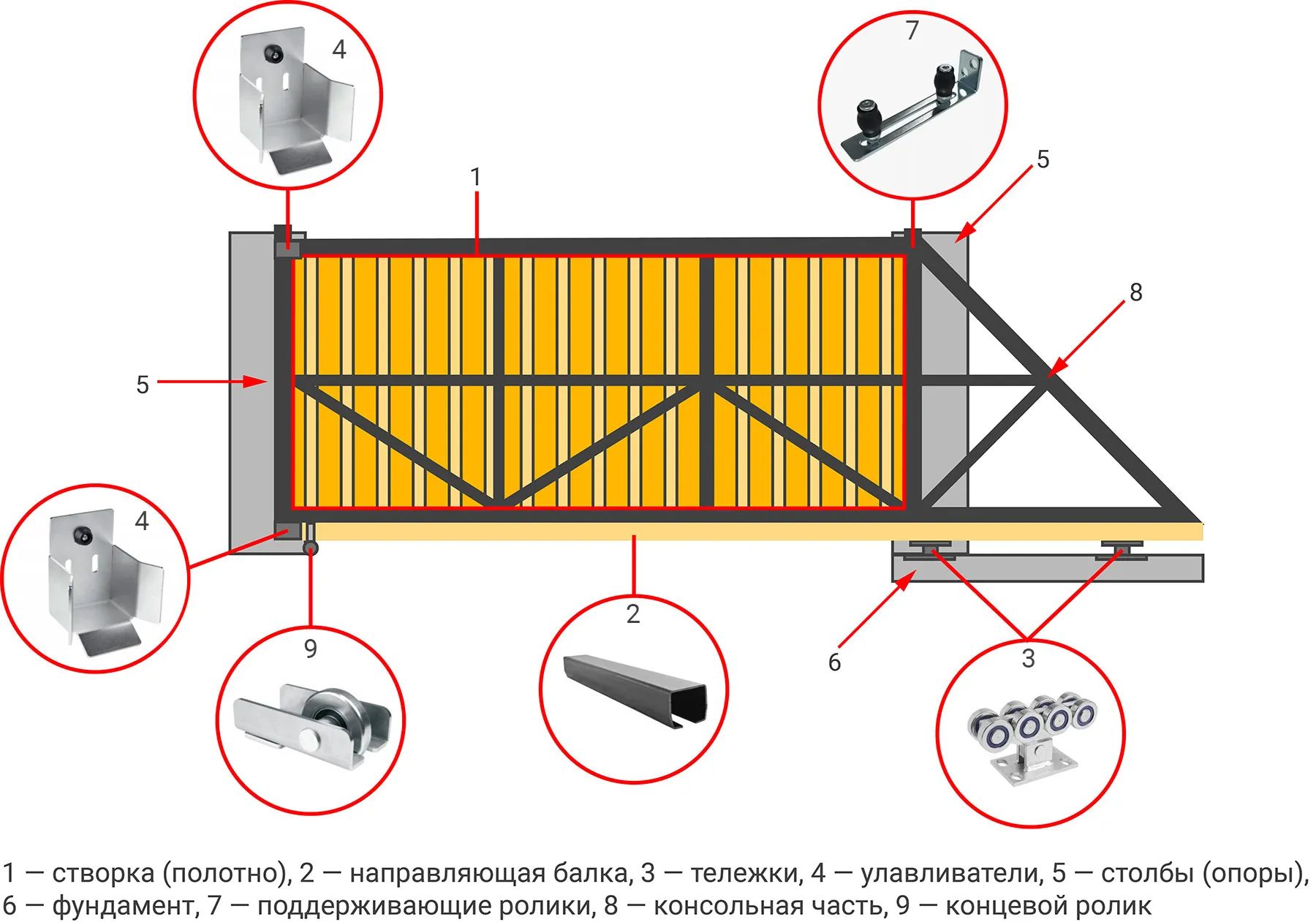 4

7

1

5

8

5

4

9

2

6

3

1 — створка (полотно), 2 — направляющая балка, 3 — тележки, 4 — улавливатели, 5 — столбы (опоры), 6 — фундамент, 7 — поддерживающие ролики, 8 — консольная часть, 9 — концевой ролик