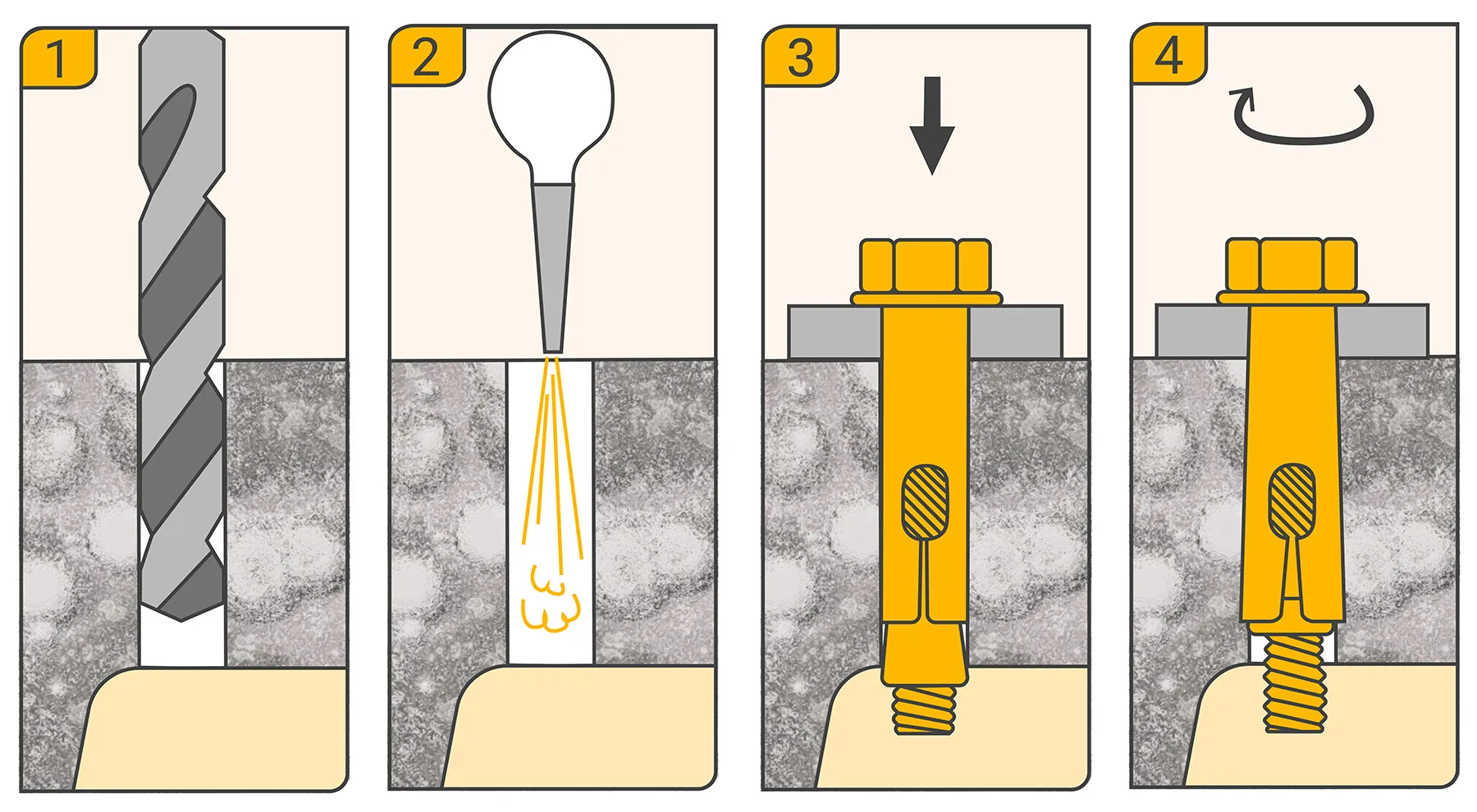 1

2

3

4