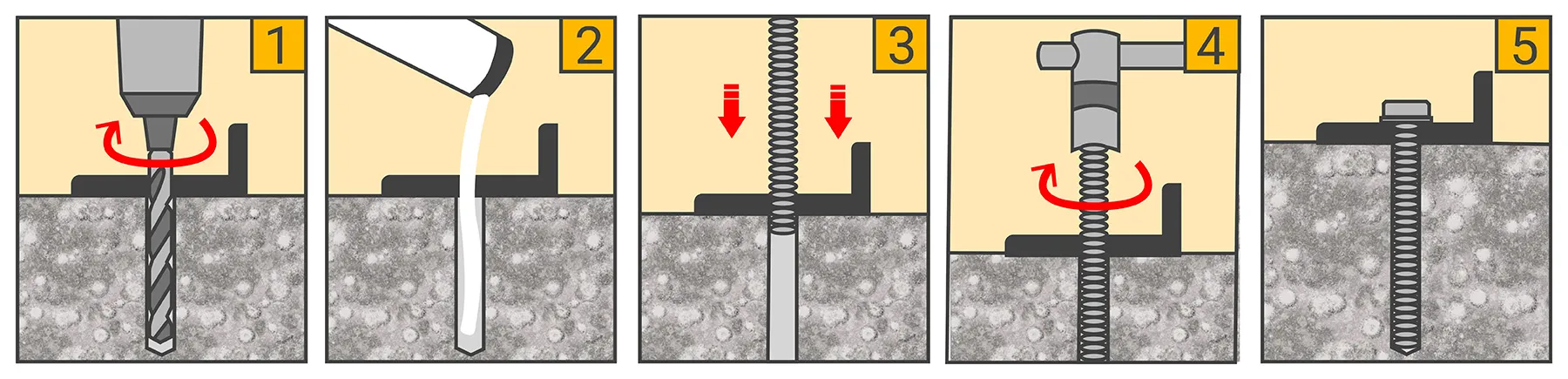 1

2

3

4

5