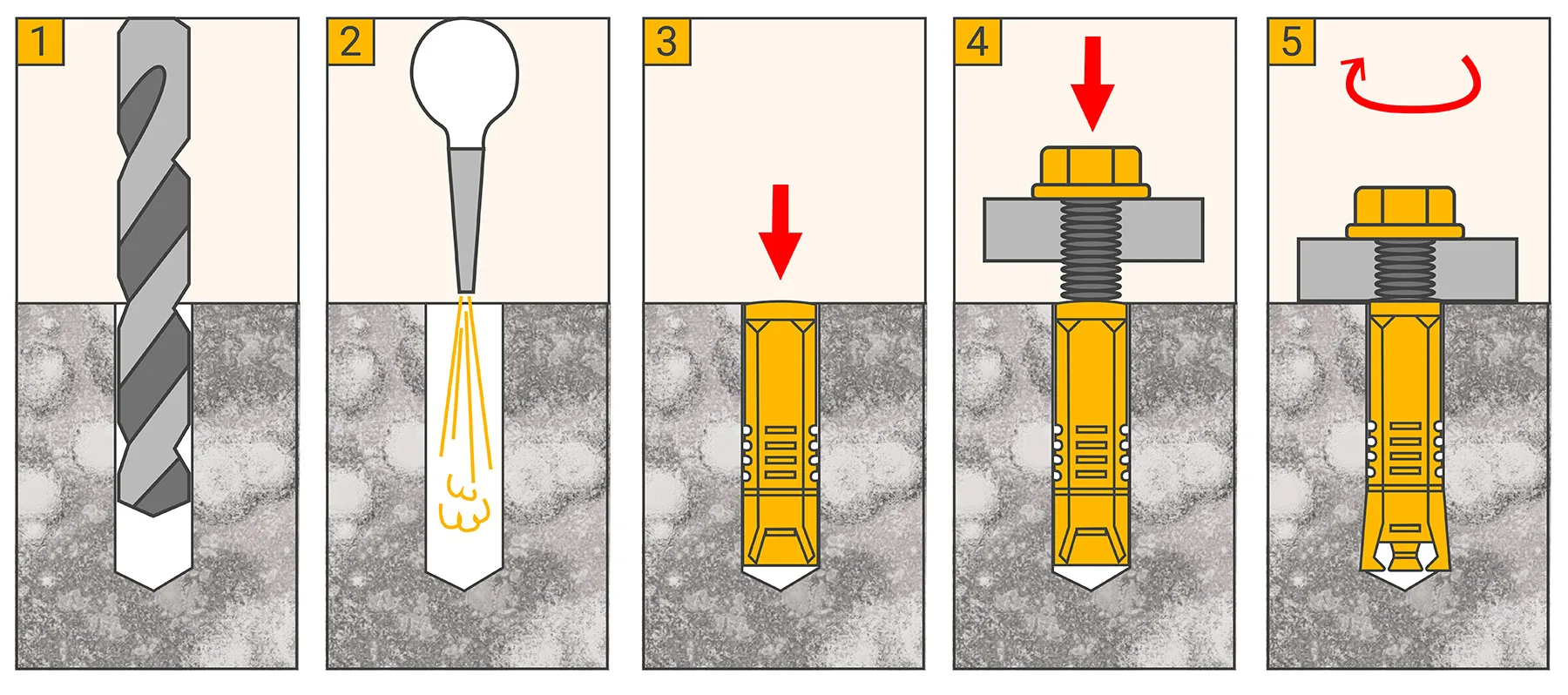 1

2

3

4

5