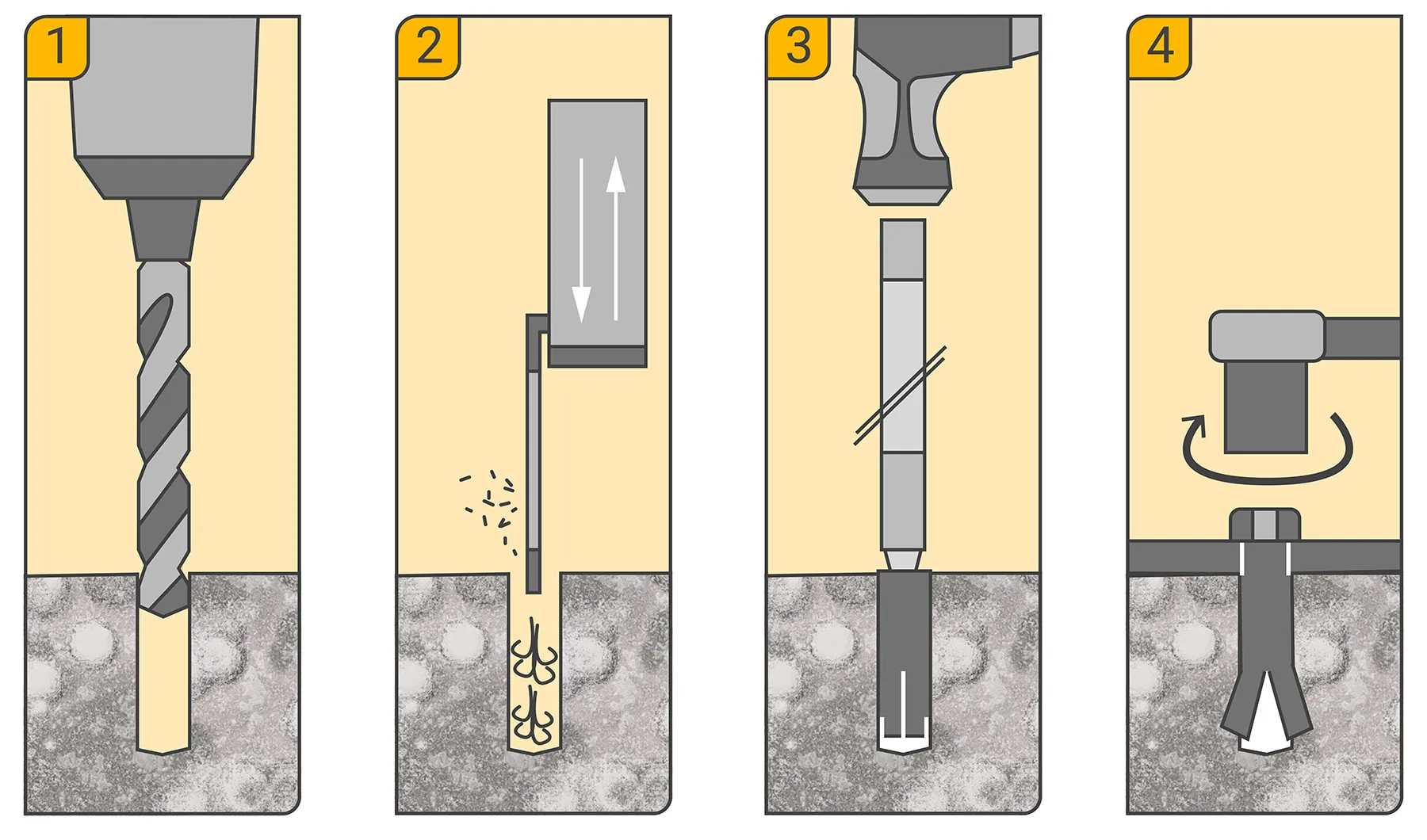 1

2

3

4