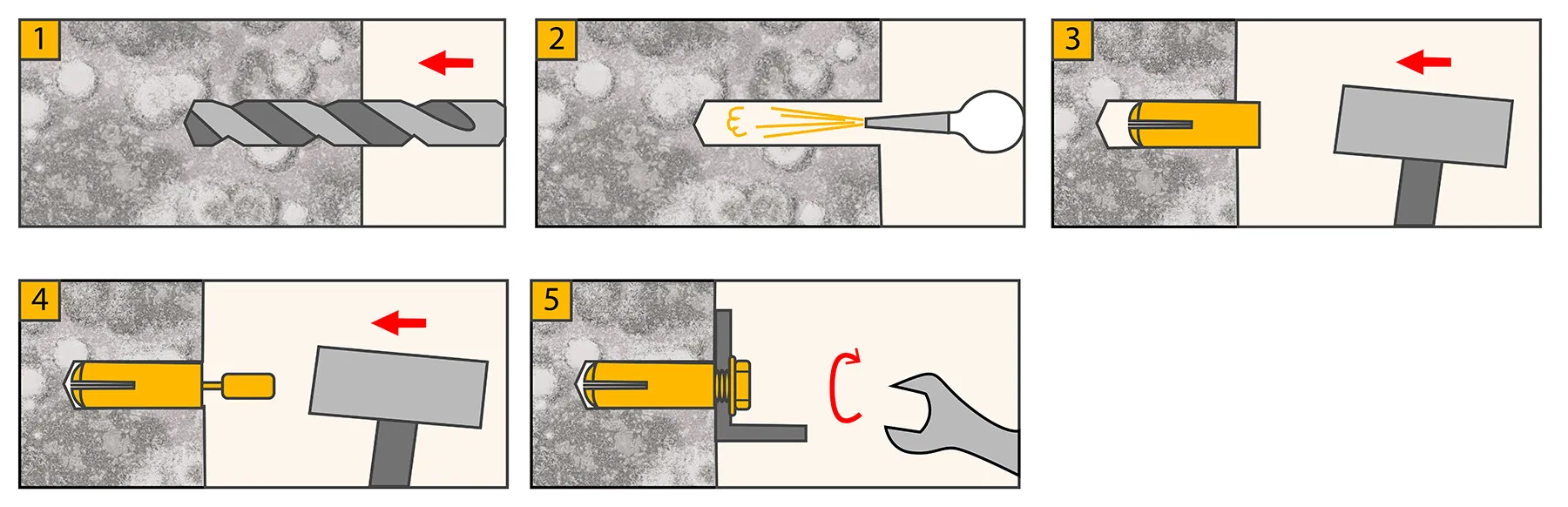 1

2

3

4

5