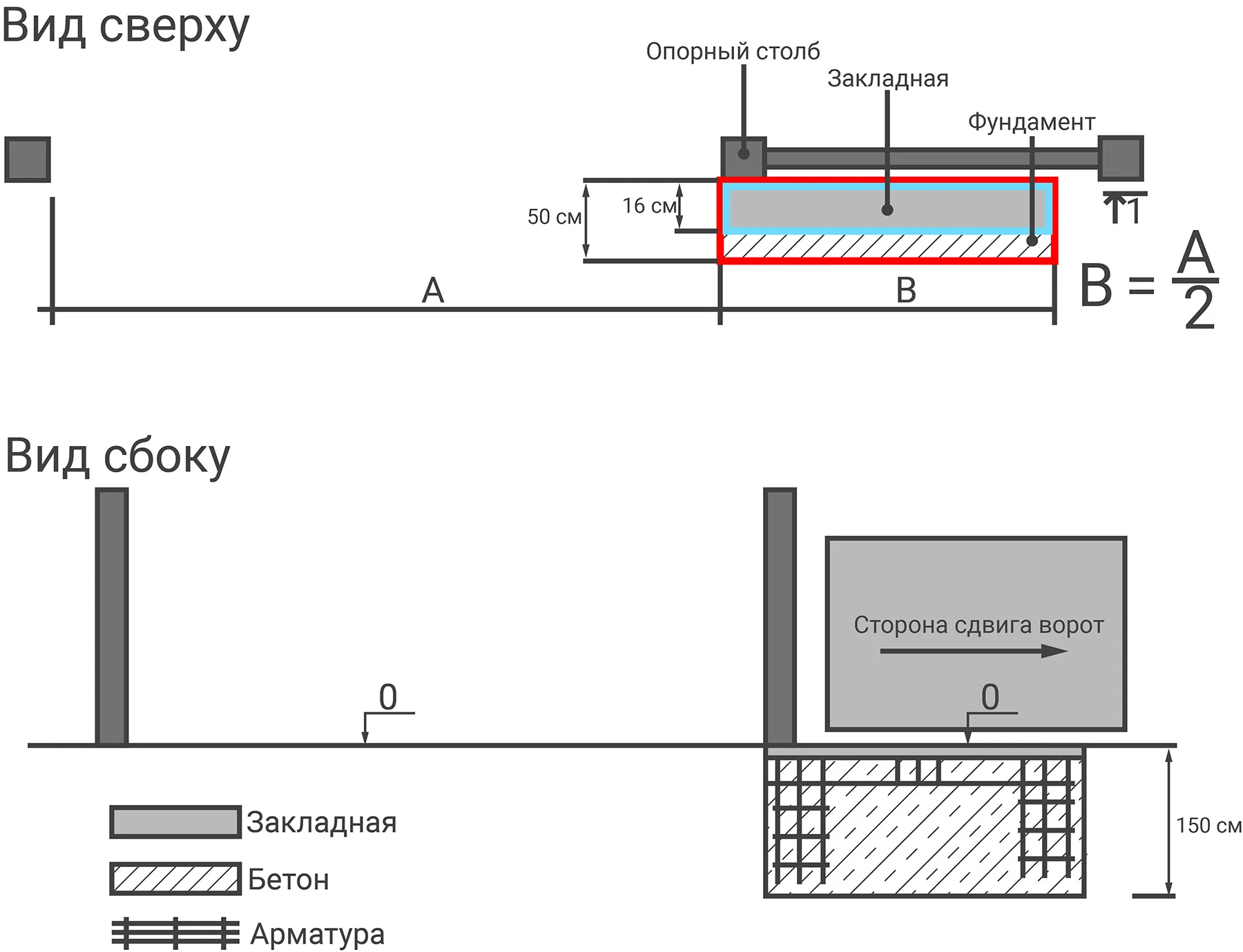 Вид сверху

Опорный столб

Закладная

Фундамент

50 см

16 см

1

A

B

$B = \frac{A}{2}$

Вид сбоку

Сторона сдвига ворот

0

0

150 см

Закладная

Бетон

Арматура