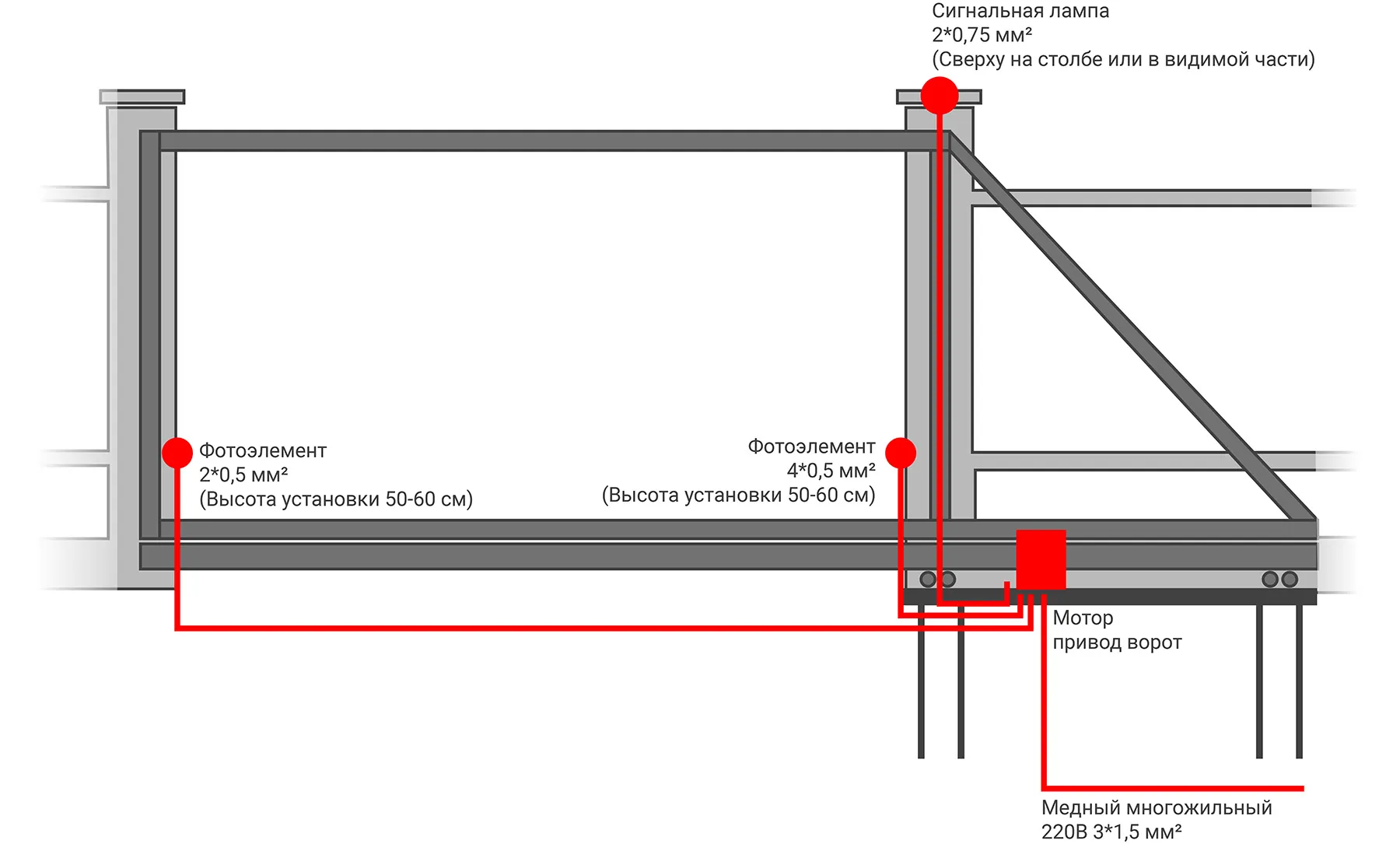 Сигнальная лампа
2*0,75 мм²
(Сверху на столбе или в видимой части)

Фотоэлемент
2*0,5 мм²
(Высота установки 50-60 см)

Фотоэлемент
4*0,5 мм²
(Высота установки 50-60 см)

Мотор
привод ворот

Медный многожильный
220В 3*1,5 мм²