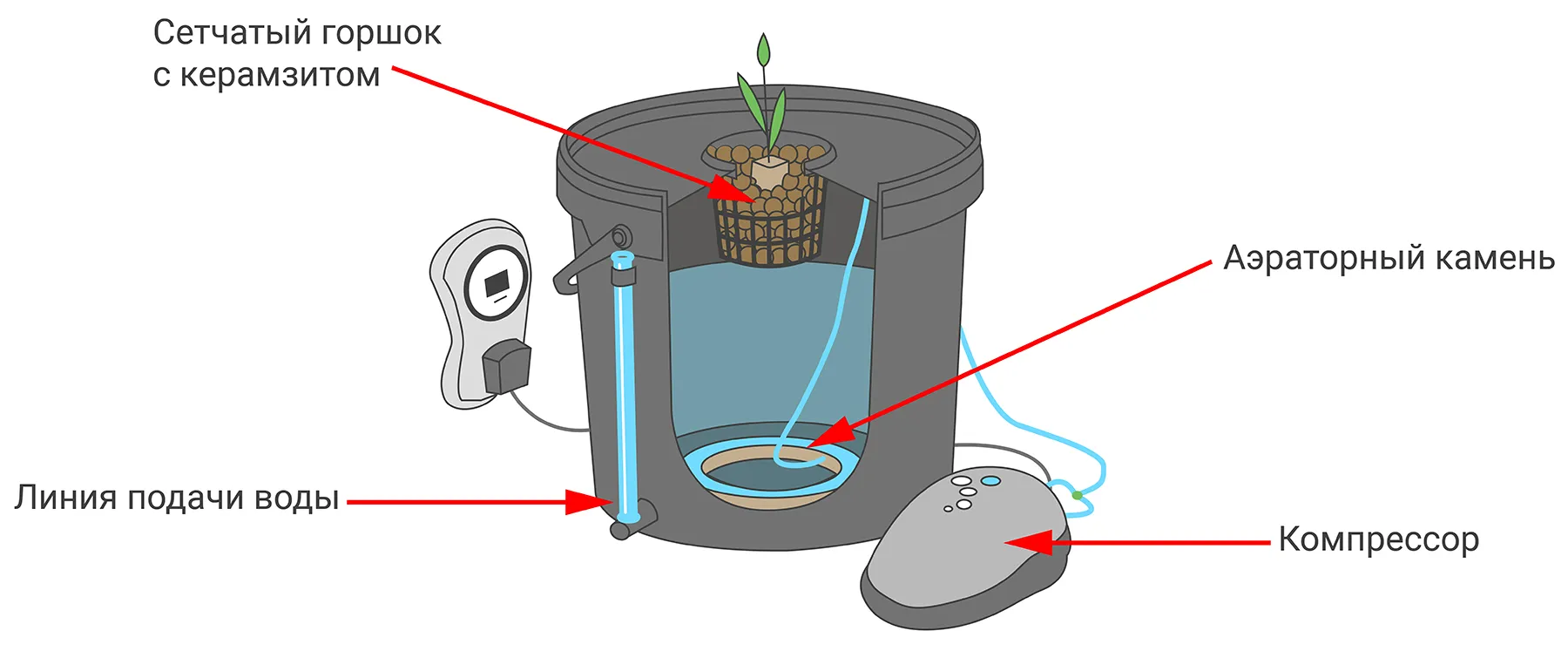 Сетчатый горшок с керамзитом

Аэраторный камень

Линия подачи воды

Компрессор