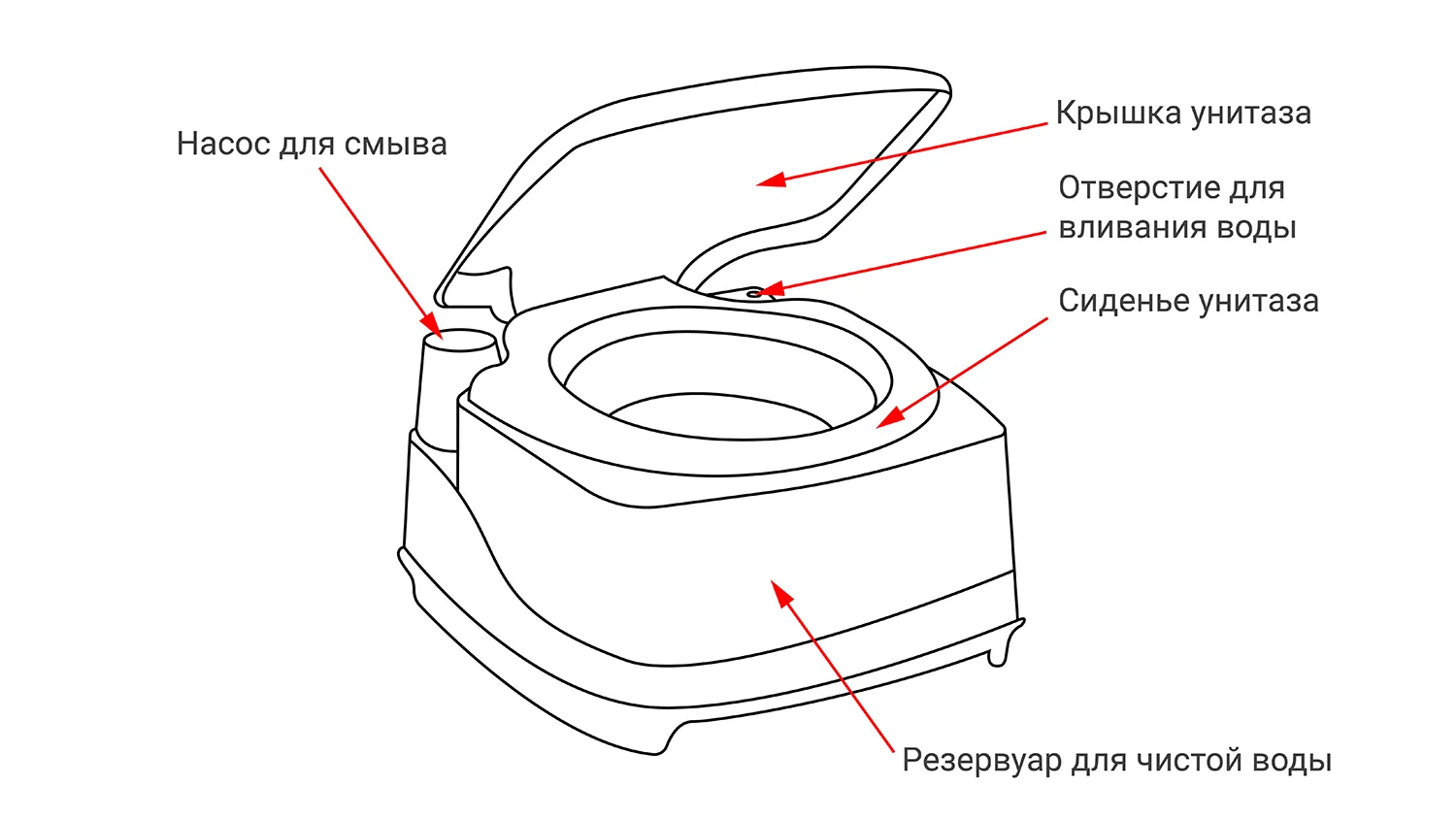 Насос для смыва

Крышка унитаза

Отверстие для вливания воды

Сиденье унитаза

Резервуар для чистой воды