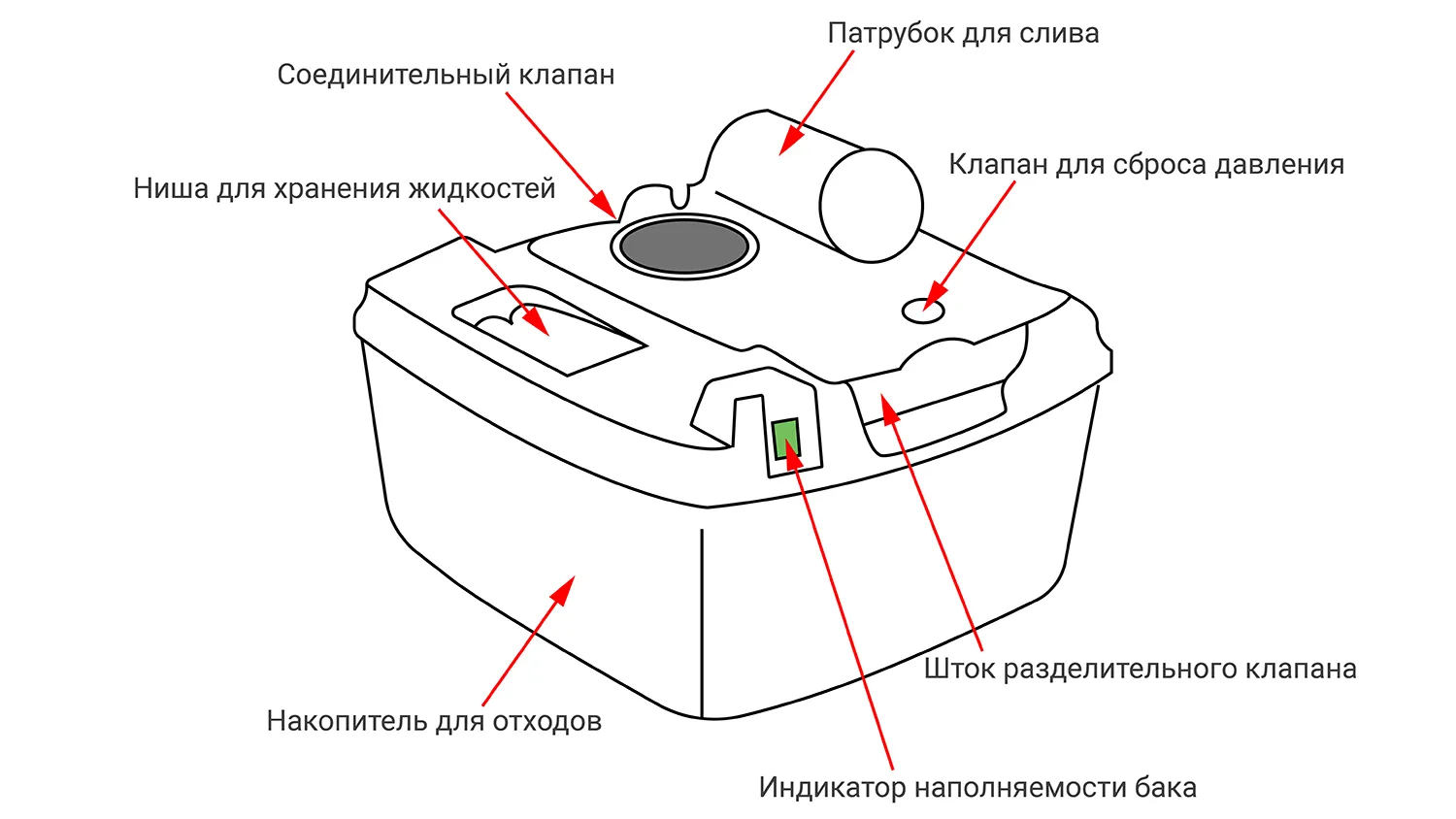 Патрубок для слива

Соединительный клапан

Клапан для сброса давления

Ниша для хранения жидкостей

Шток разделительного клапана

Накопитель для отходов

Индикатор наполняемости бака