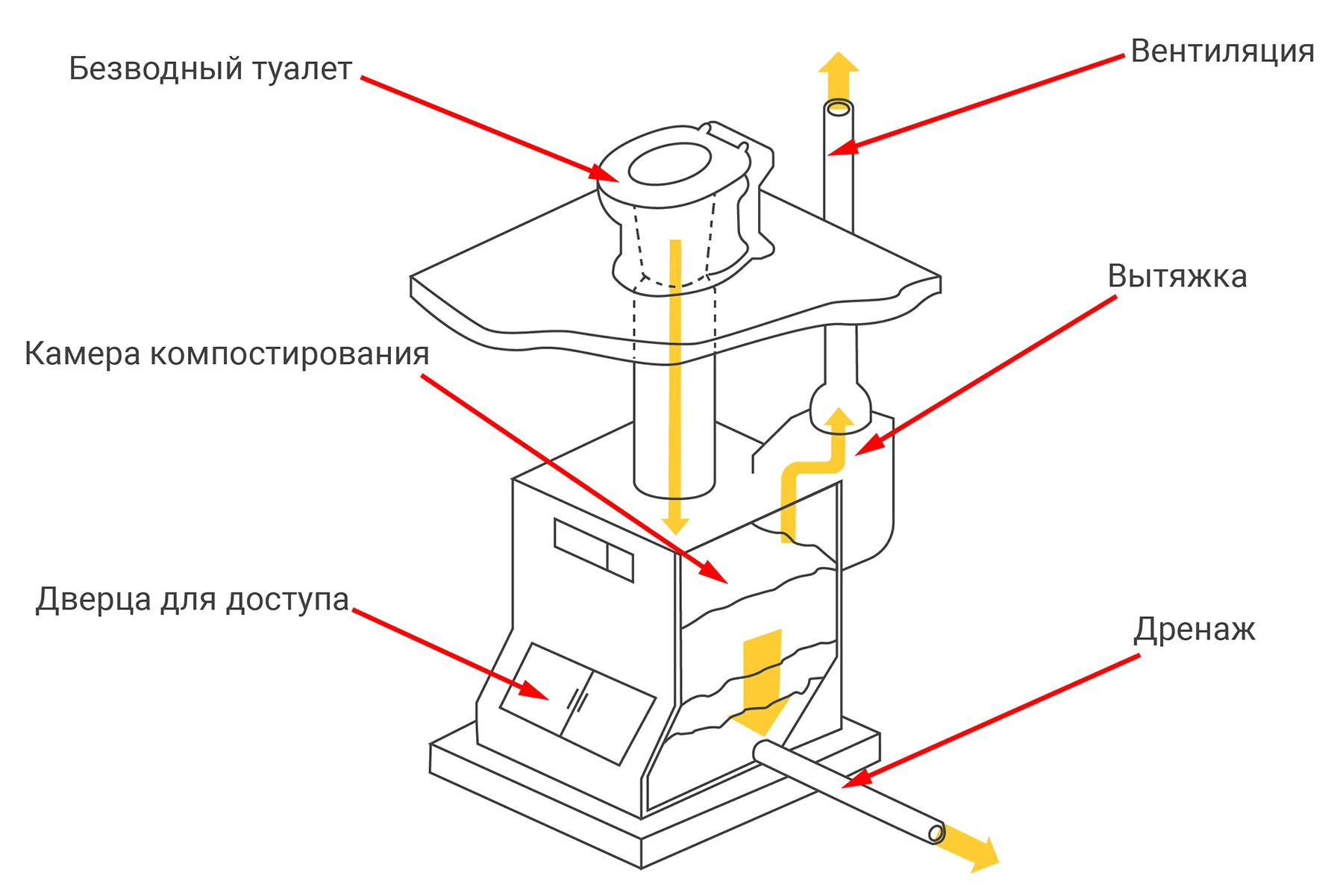 Безводный туалет

Вентиляция

Вытяжка

Камера компостирования

Дверца для доступа

Дренаж