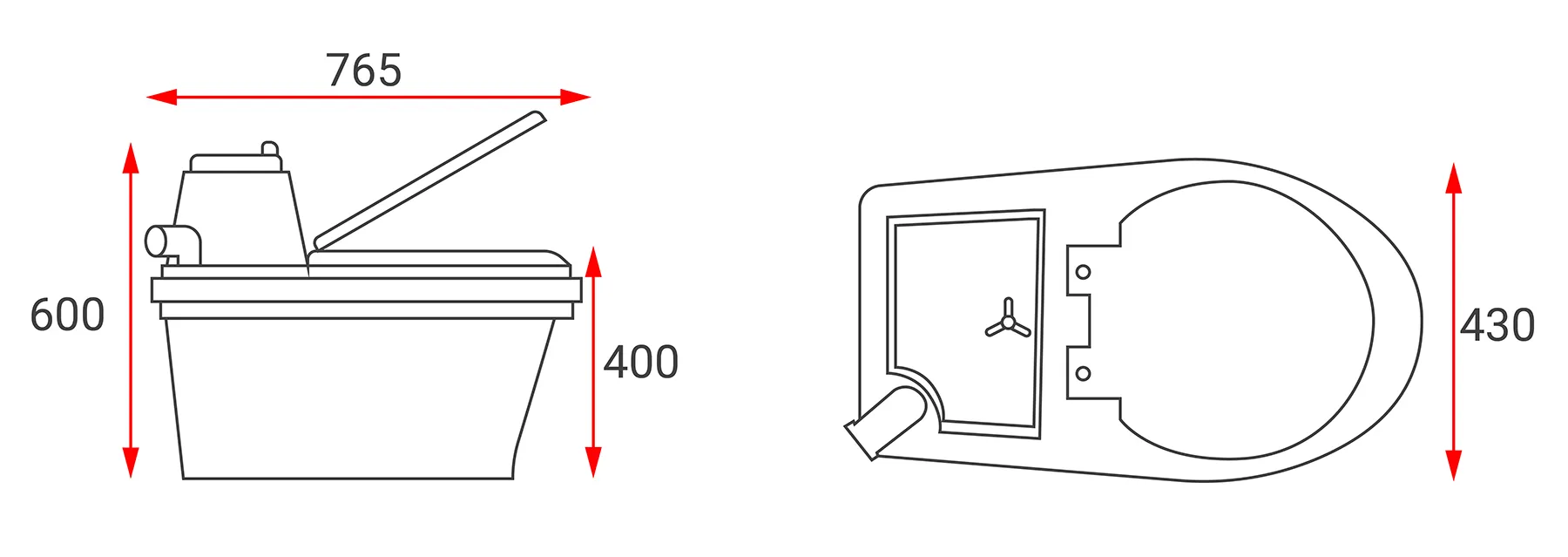 765
600
400
430