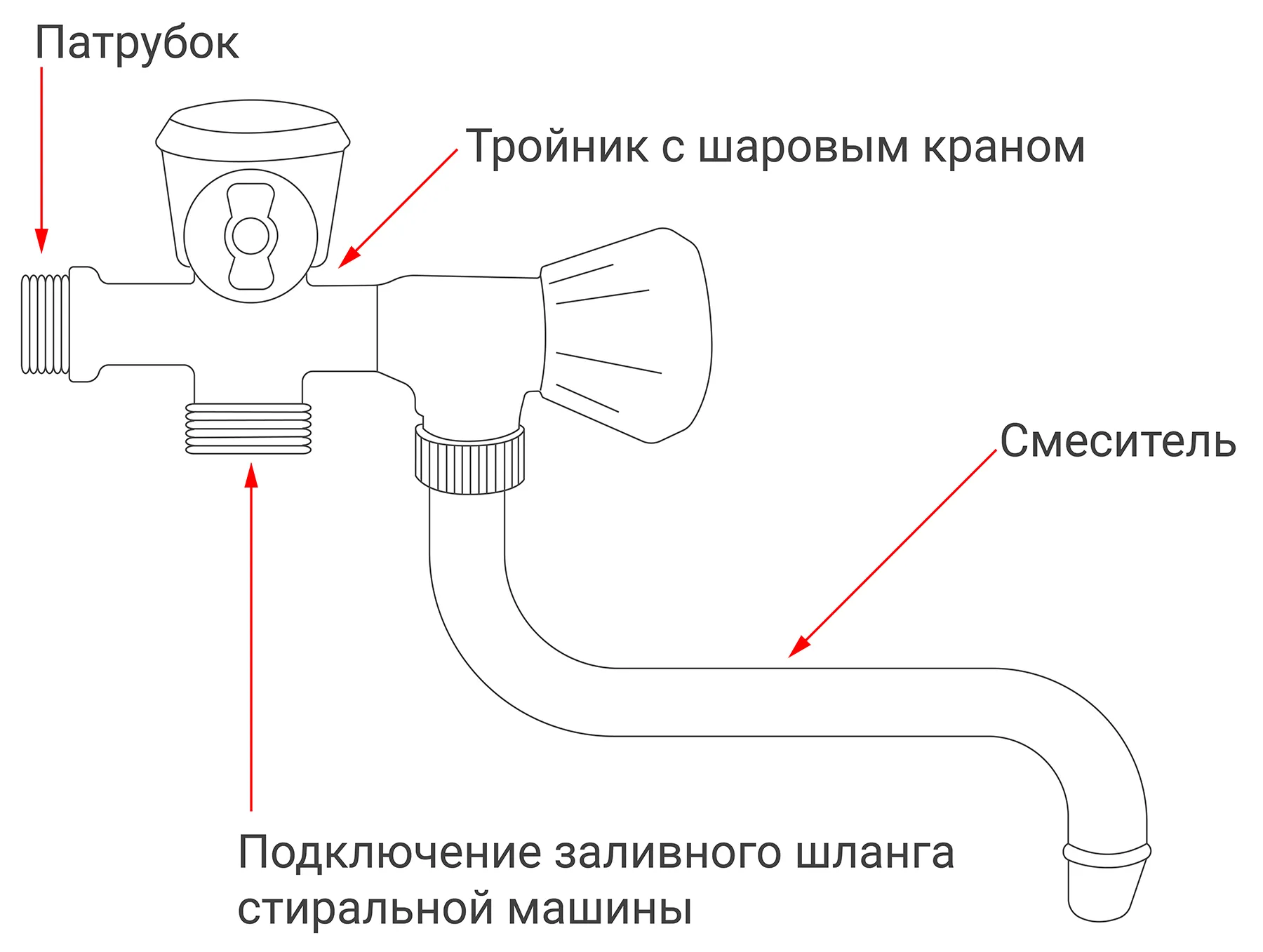 Патрубок

Тройник с шаровым краном

Смеситель

Подключение заливного шланга стиральной машины