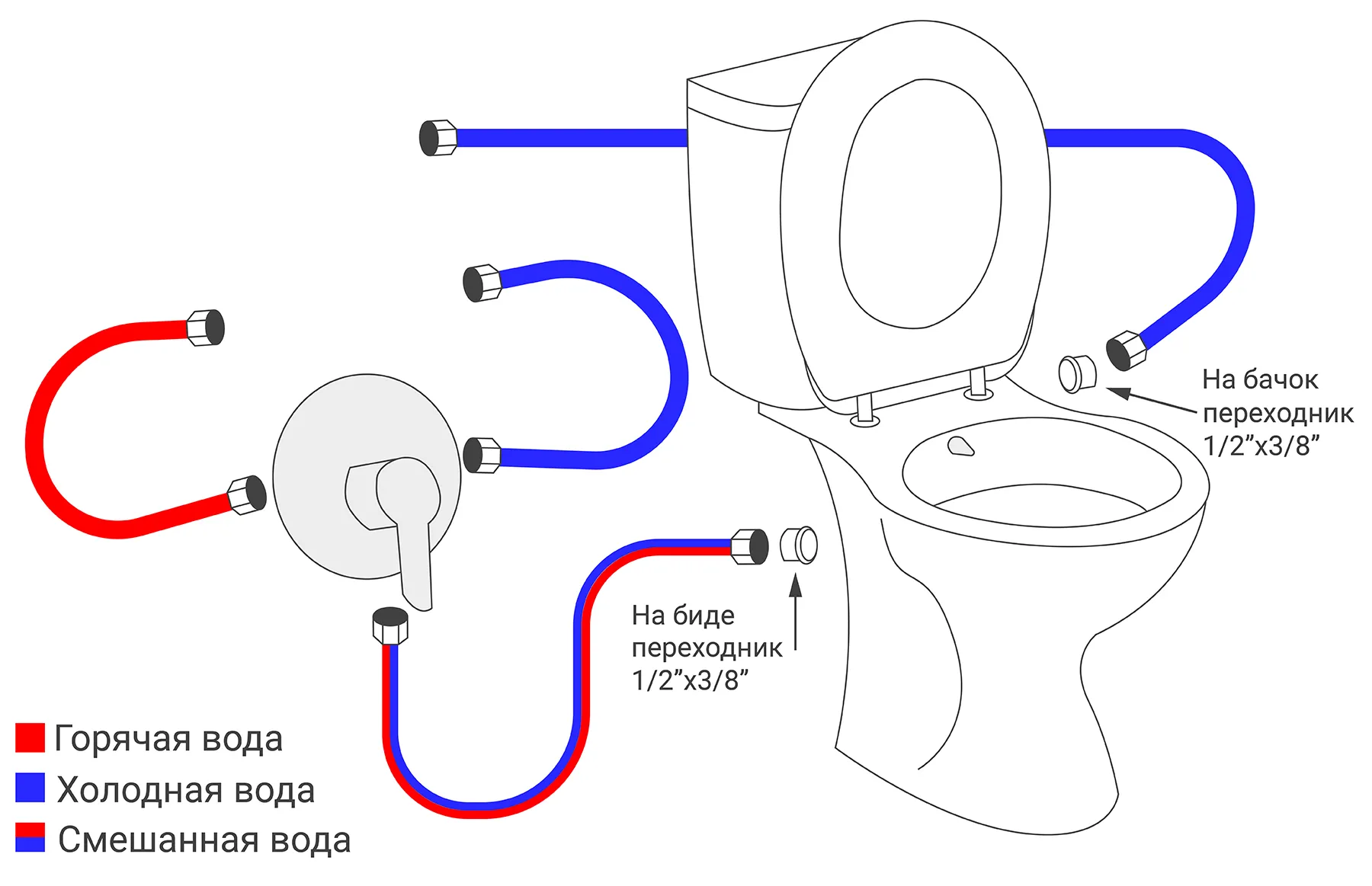 На бачок
переходник
1/2”x3/8”

На биде
переходник
1/2”x3/8”

Горячая вода
Холодная вода
Смешанная вода