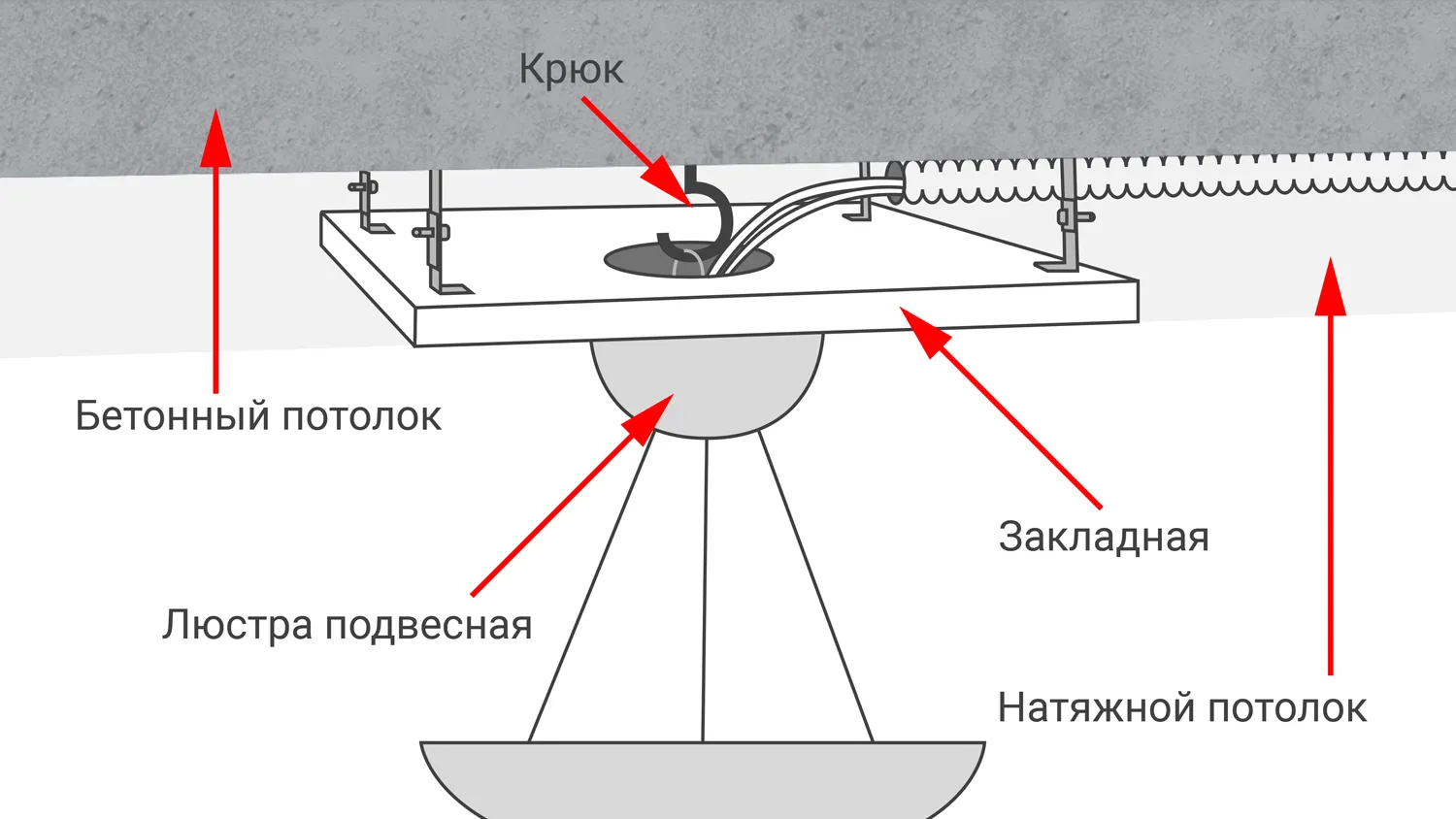 Крюк

Бетонный потолок

Закладная

Люстра подвесная

Натяжной потолок