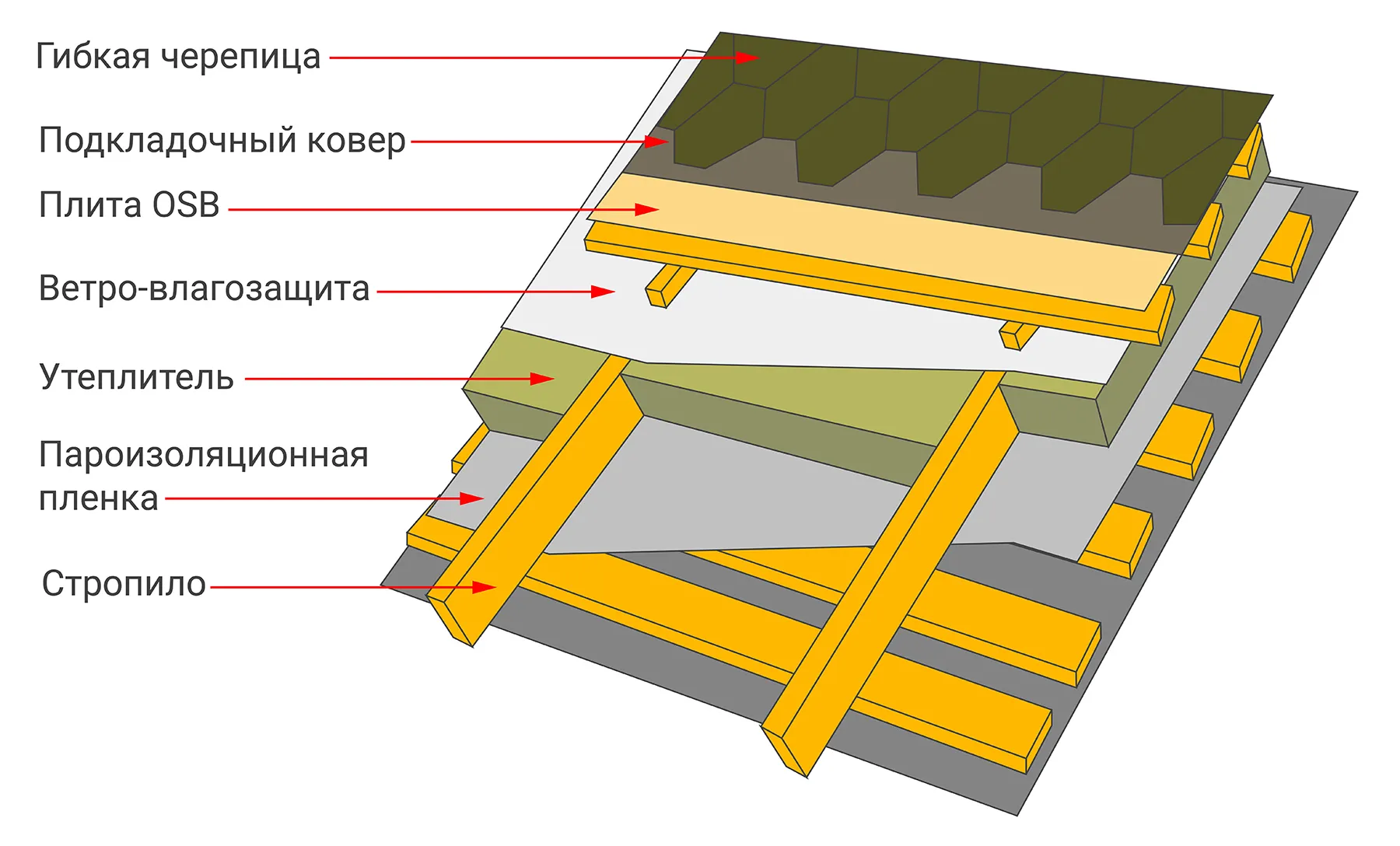 Гибкая черепица

Подкладочный ковер

Плита OSB

Ветро-влагозащита

Утеплитель

Пароизоляционная пленка

Стропило