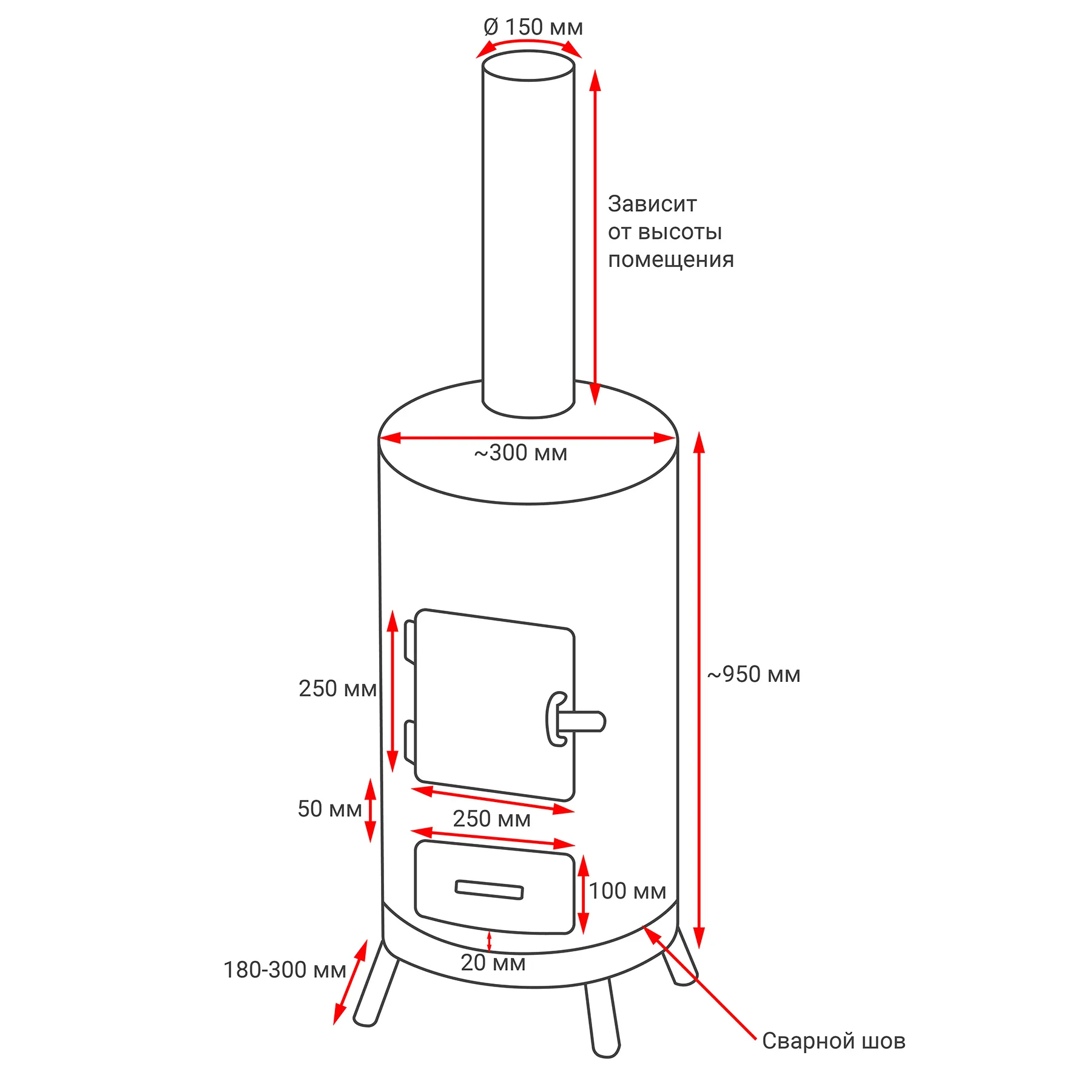 Ø 150 мм

Зависит от высоты помещения

~300 мм

~950 мм

250 мм

50 мм

250 мм

100 мм

20 мм

180-300 мм

Сварной шов