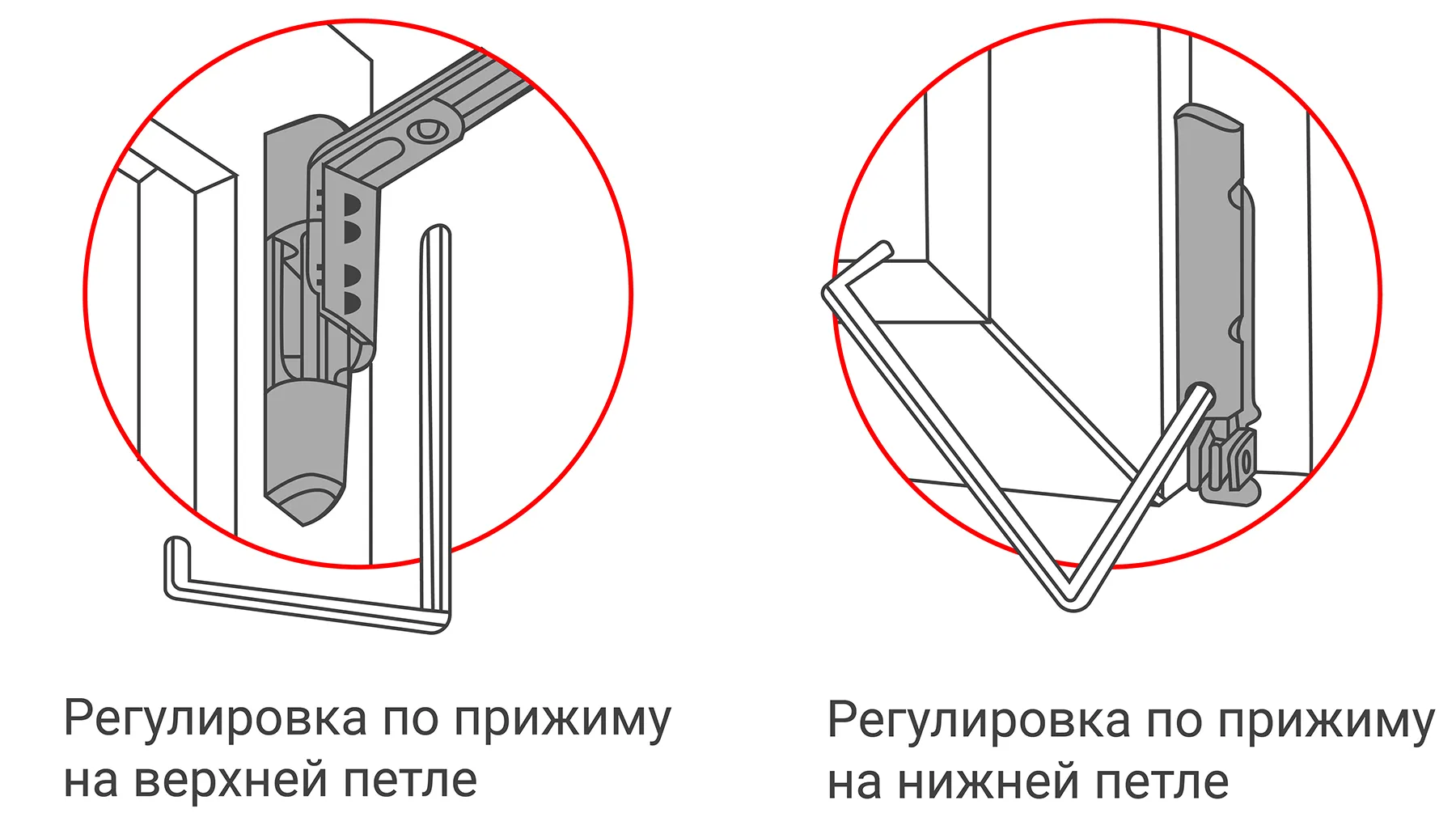 Регулировка по прижиму на верхней петле

Регулировка по прижиму на нижней петле