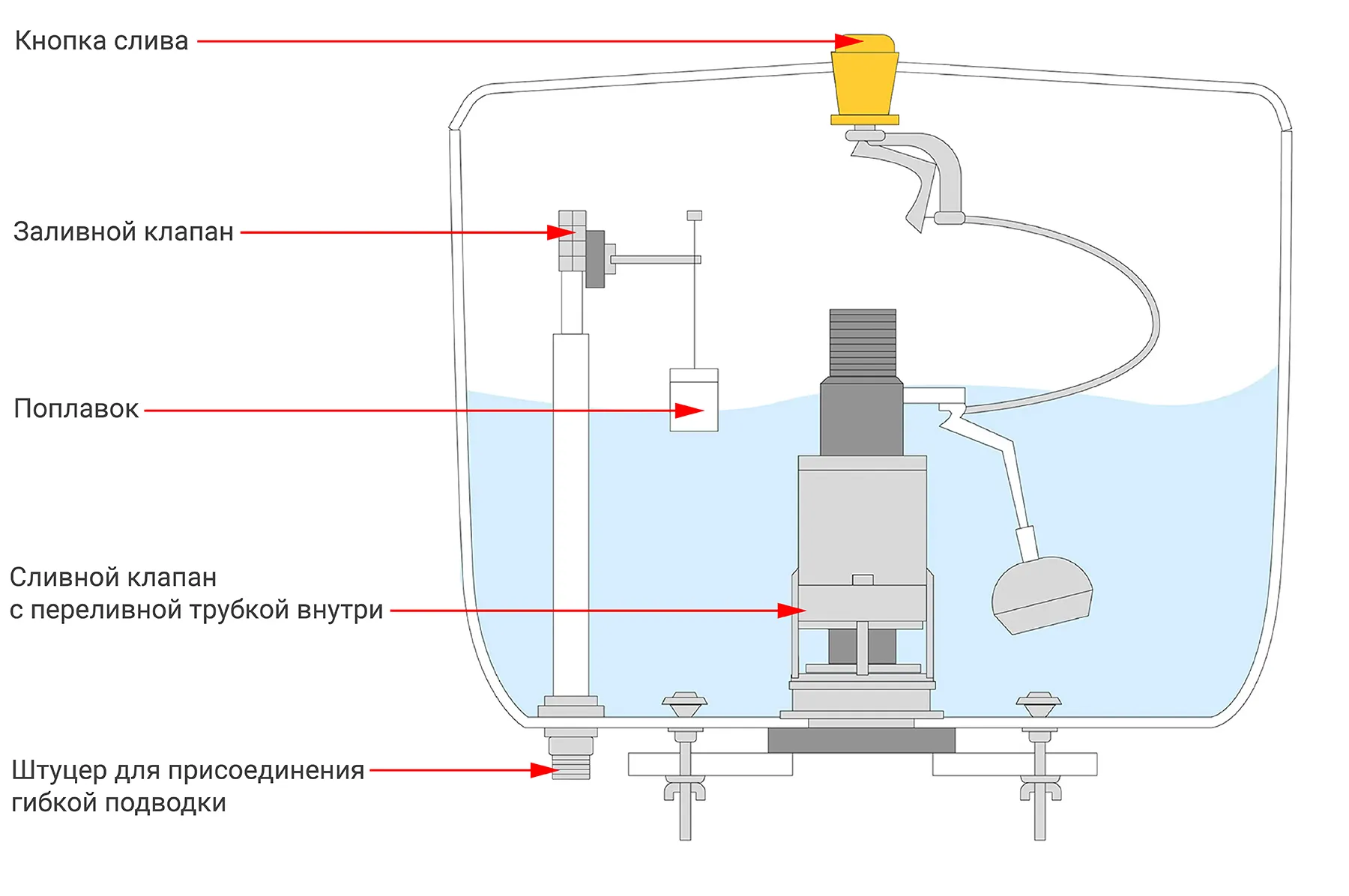 Кнопка слива

Заливной клапан

Поплавок

Сливной клапан
с переливной трубкой внутри

Штуцер для присоединения
гибкой подводки