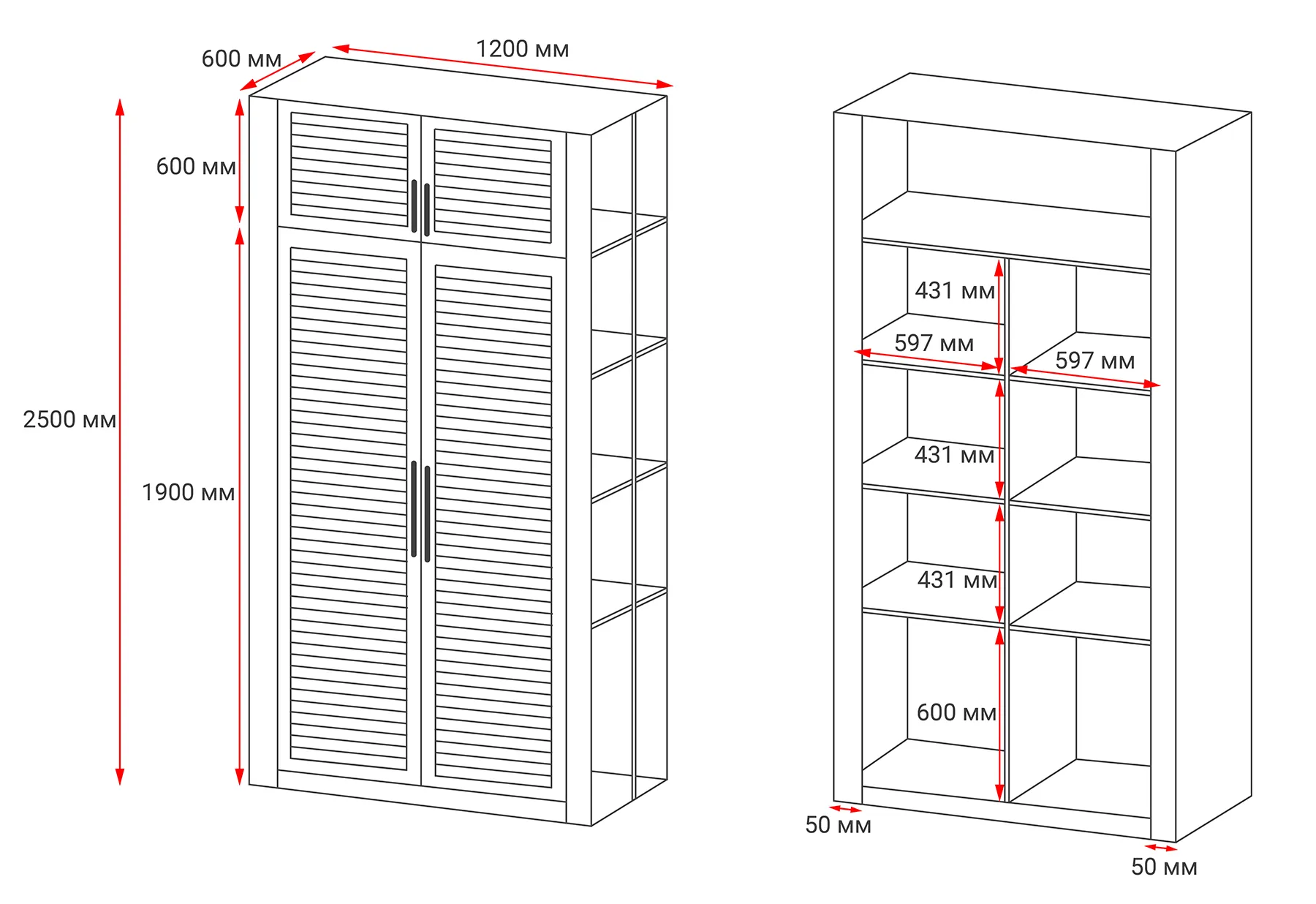 600 мм
1200 мм
600 мм
2500 мм
1900 мм

431 мм
597 мм
597 мм
431 мм
431 мм
600 мм
50 мм
50 мм