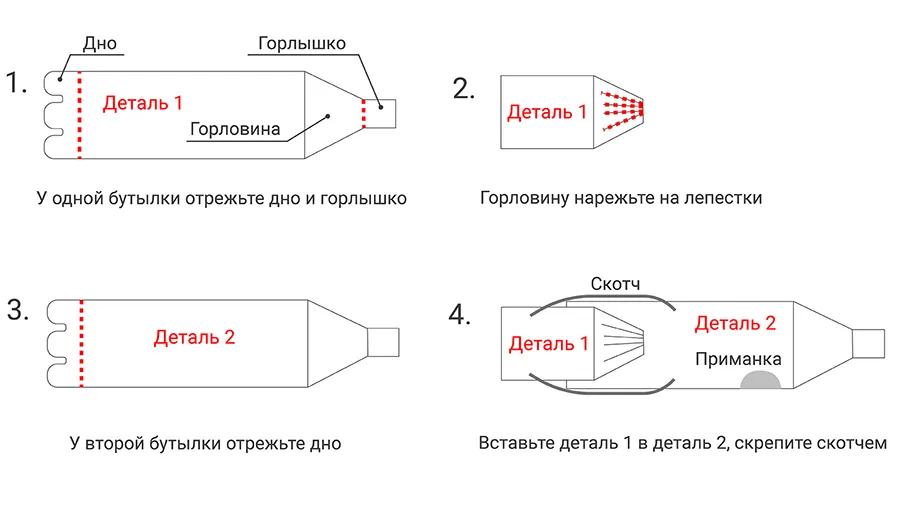 1.

Дно

Горлышко

Деталь 1

Горловина

У одной бутылки отрежьте дно и горлышко

2.

Деталь 1

Горловину нарежьте на лепестки

3.

Деталь 2

У второй бутылки отрежьте дно

4.

Скотч

Деталь 1

Деталь 2

Приманка

Вставьте деталь 1 в деталь 2, скрепите скотчем