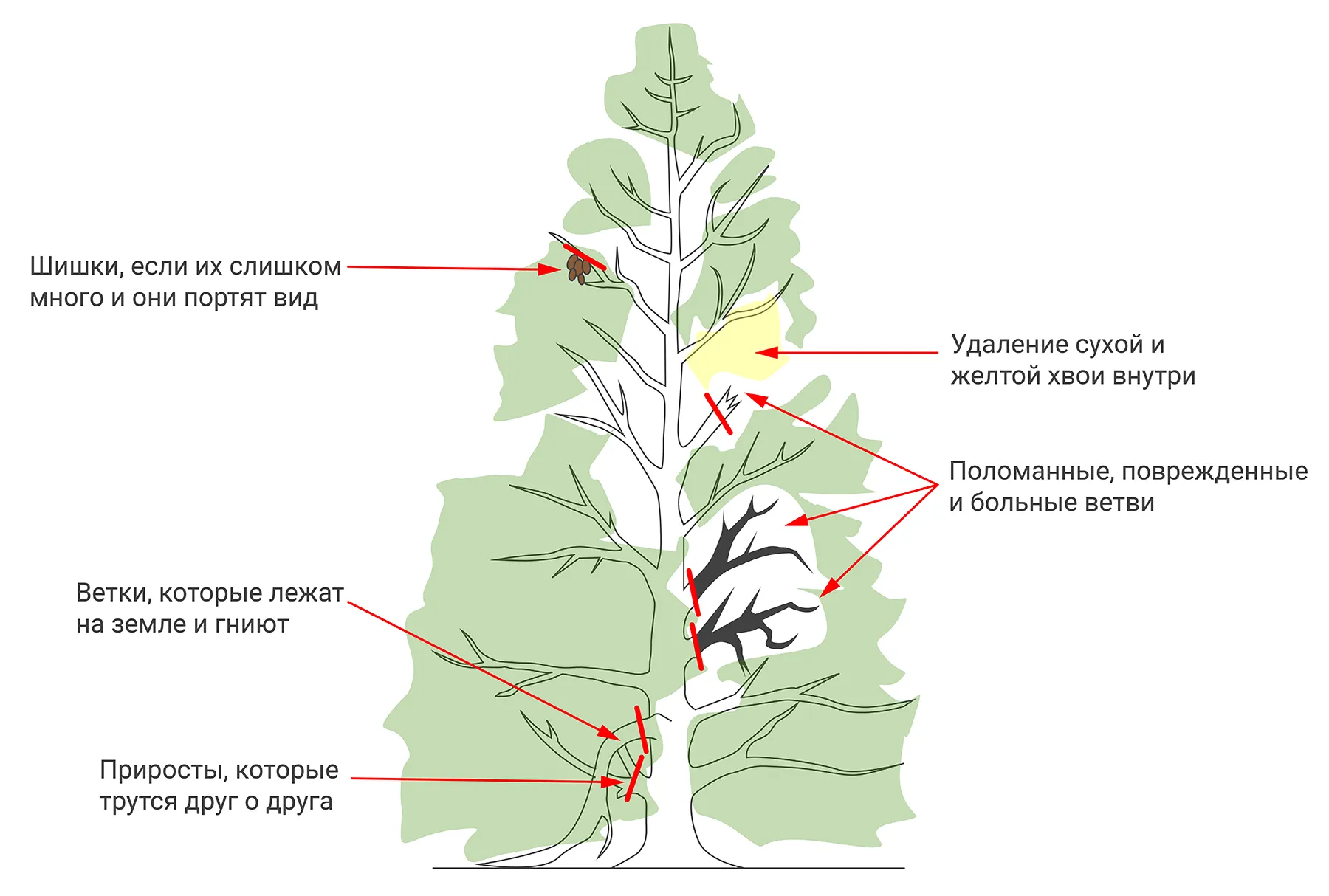 Шишки, если их слишком много и они портят вид

Удаление сухой и желтой хвои внутри

Поломанные, поврежденные и больные ветви

Ветки, которые лежат на земле и гниют

Приросты, которые трутся друг о друга